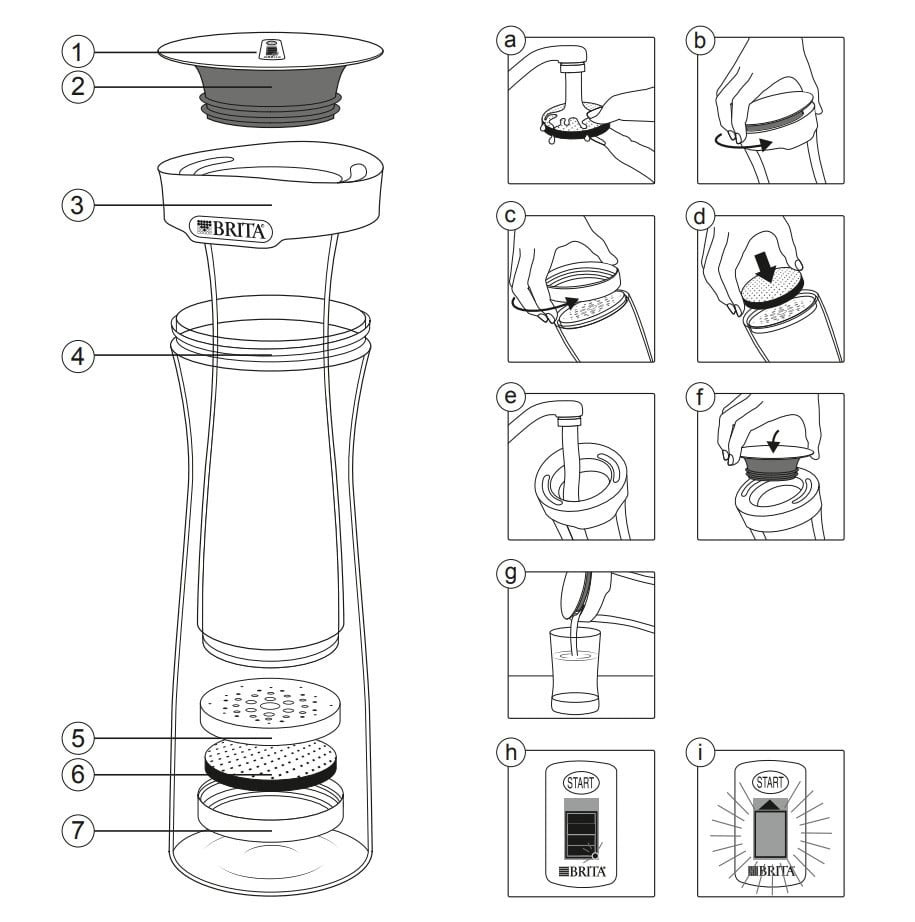 1
2
3
BRITA
4
5
6
7
a
b
c
d
e
f
g
h
START
BRITA
i
START
BRITA